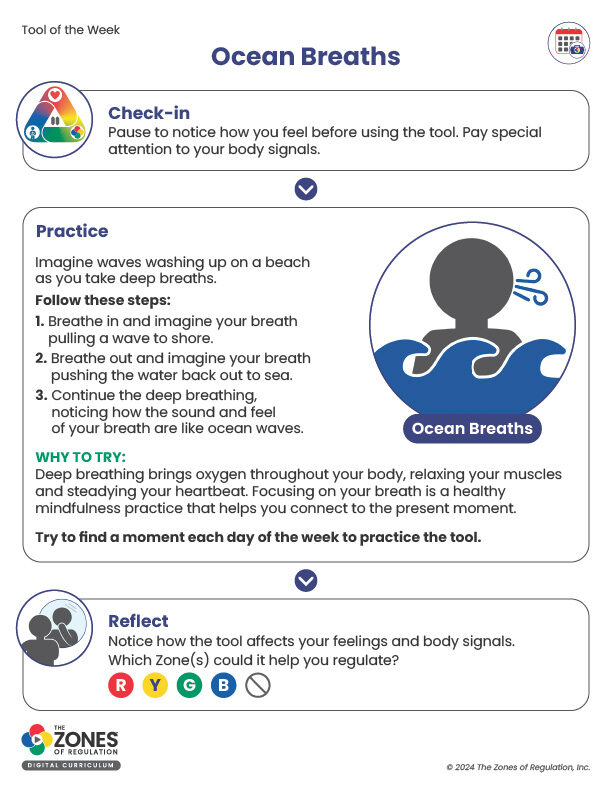 Tool of the Week

Ocean Breaths

Check-in
Pause to notice how you feel before using the tool. Pay special attention to your body signals.

Practice

Imagine waves washing up on a beach as you take deep breaths.

Follow these steps:
1. Breathe in and imagine your breath pulling a wave to shore.
2. Breathe out and imagine your breath pushing the water back out to sea.
3. Continue the deep breathing, noticing how the sound and feel of your breath are like ocean waves.

Ocean Breaths

WHY TO TRY:
Deep breathing brings oxygen throughout your body, relaxing your muscles and steadying your heartbeat. Focusing on your breath is a healthy mindfulness practice that helps you connect to the present moment.

Try to find a moment each day of the week to practice the tool.

Reflect
Notice how the tool affects your feelings and body signals. Which Zone(s) could it help you regulate?
R Y G B

THE ZONES OF REGULATION
DIGITAL CURRICULUM

© 2024 The Zones of Regulation, Inc.